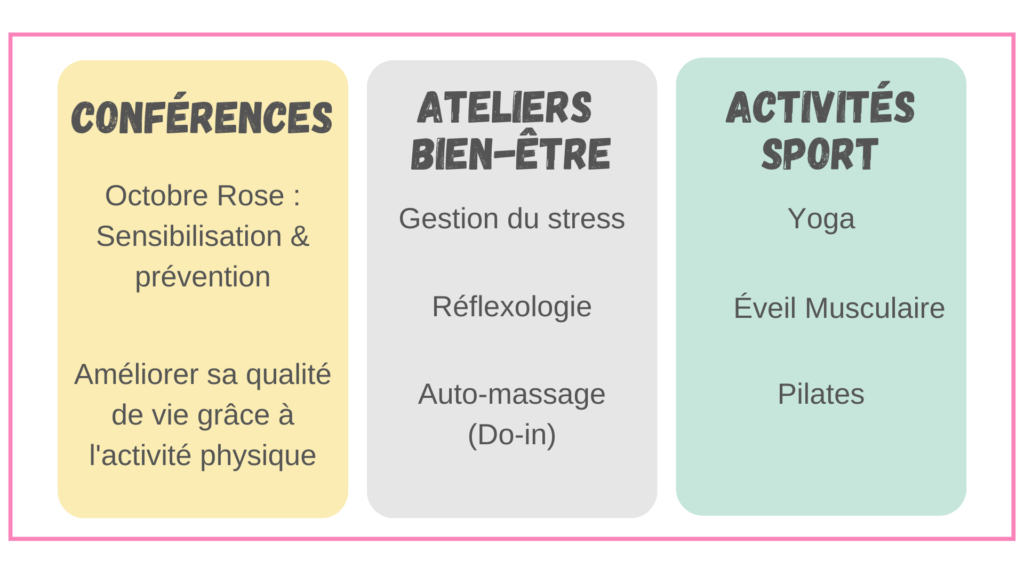 CONFÉRENCES

Octobre Rose : Sensibilisation & prévention

Améliorer sa qualité de vie grâce à l'activité physique

ATELIERS BIEN-ÊTRE

Gestion du stress

Réflexologie

Auto-massage (Do-in)

ACTIVITÉS SPORT

Yoga

Éveil Musculaire

Pilates